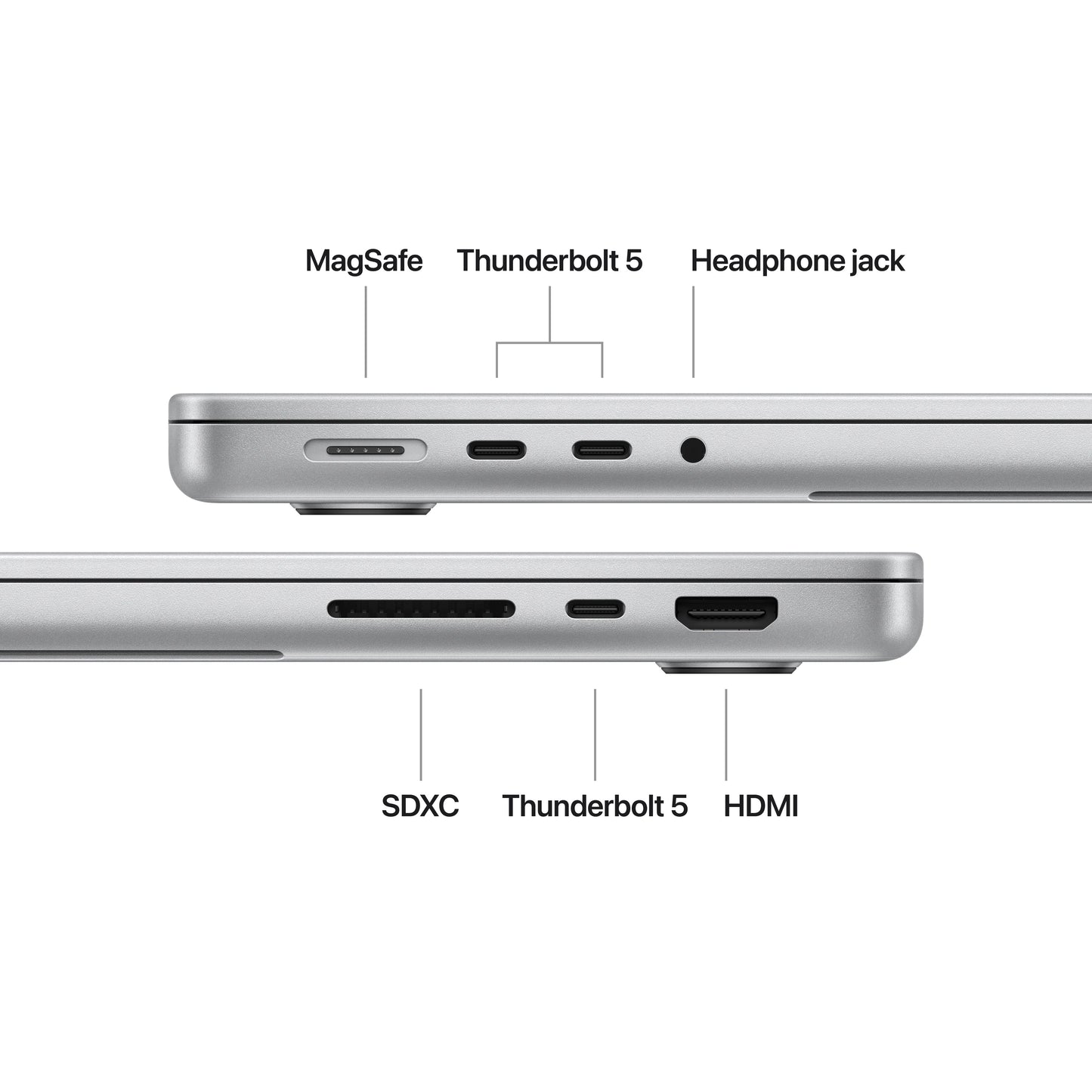 MagSafe Thunderbolt 5 Headphone jack

SDXC Thunderbolt 5 HDMI