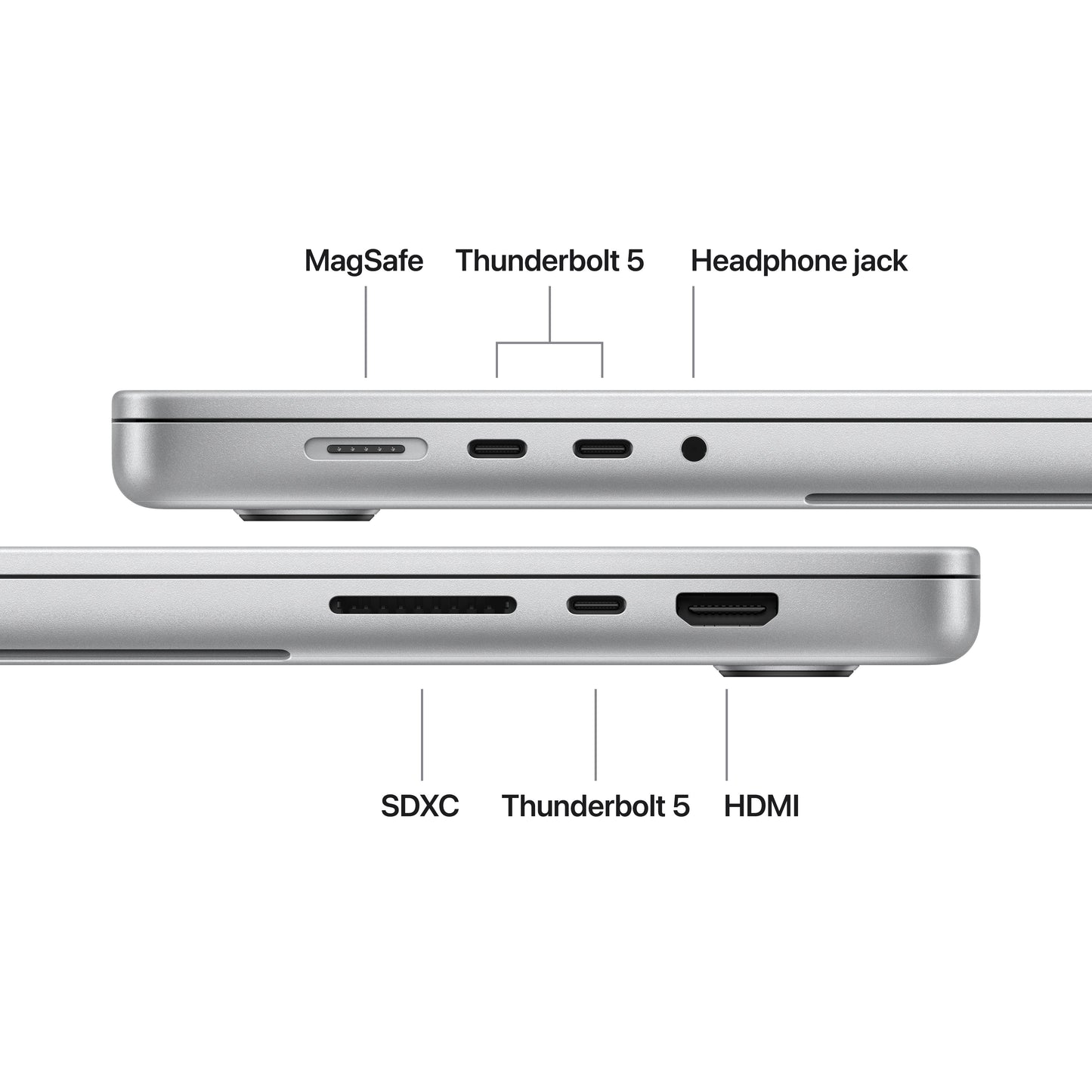 MagSafe Thunderbolt 5 Headphone jack

SDXC Thunderbolt 5 HDMI