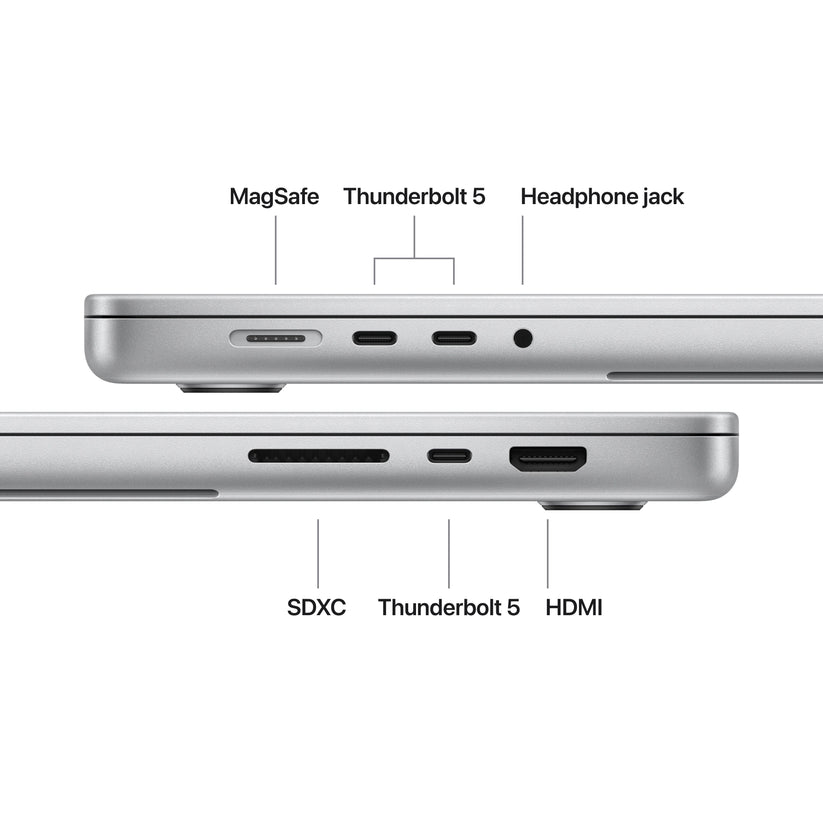 MagSafe Thunderbolt 5 Headphone jack

SDXC Thunderbolt 5 HDMI